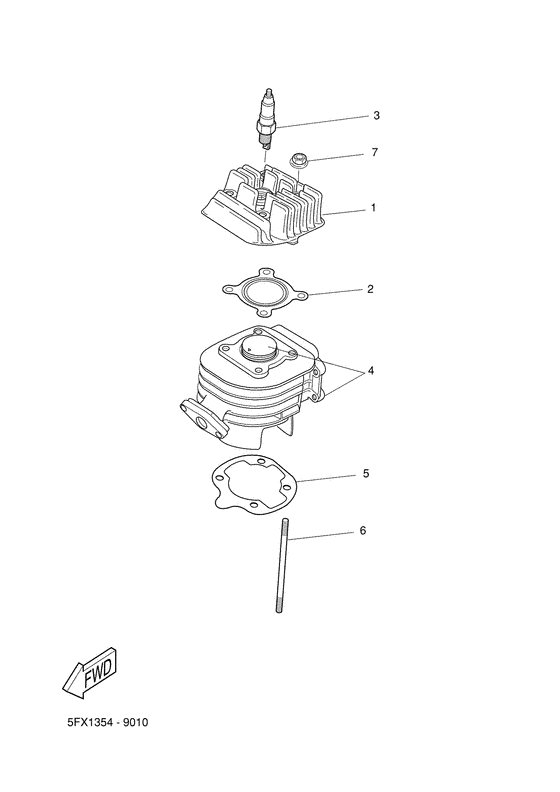 3

7

1

2

4

5

6

FWD

5FX1354 - 9010