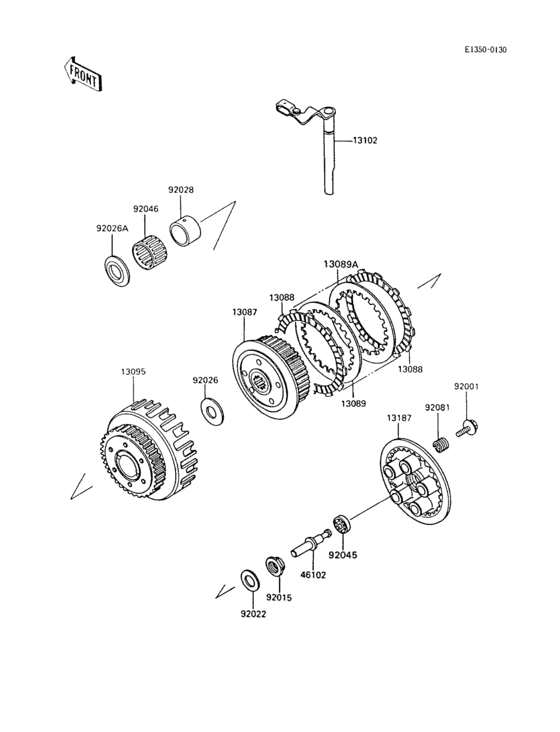 E1350-0130

FRONT

13102

92028

92046

92026A

13089A

13088

13087

13088

13089

13095

92026

92001

92081

13187

92045

46102

92015

92022