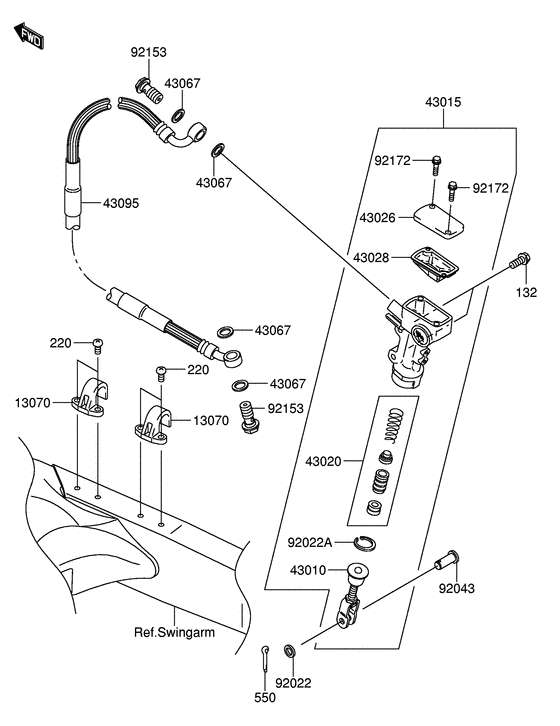 FWD

92153

43067

43015

43067

92172

92172

43095

43026

43028

132

43067

220

220

43067

13070

13070

92153

43020

92022A

43010

92043

Ref.Swingarm

550

92022