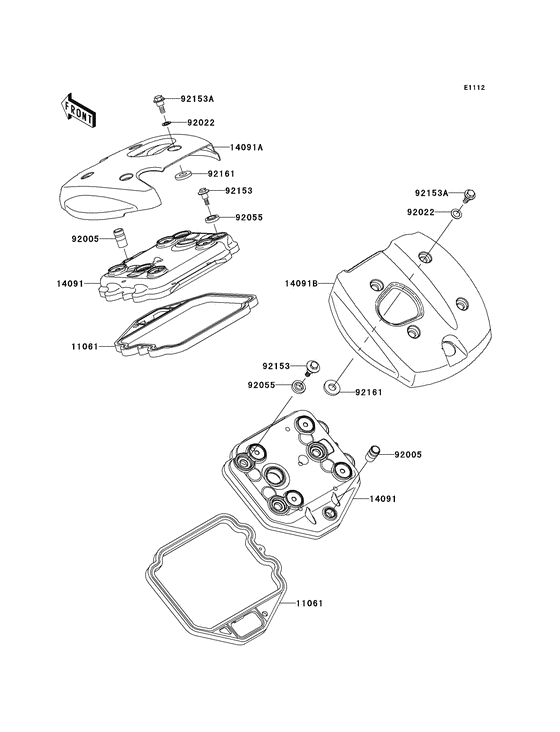 E1112

FRONT

92153A
92022
14091A
92161
92153
92055
92005
14091
11061

92153A
92022
14091B
92153
92055
92161
92005
14091
11061