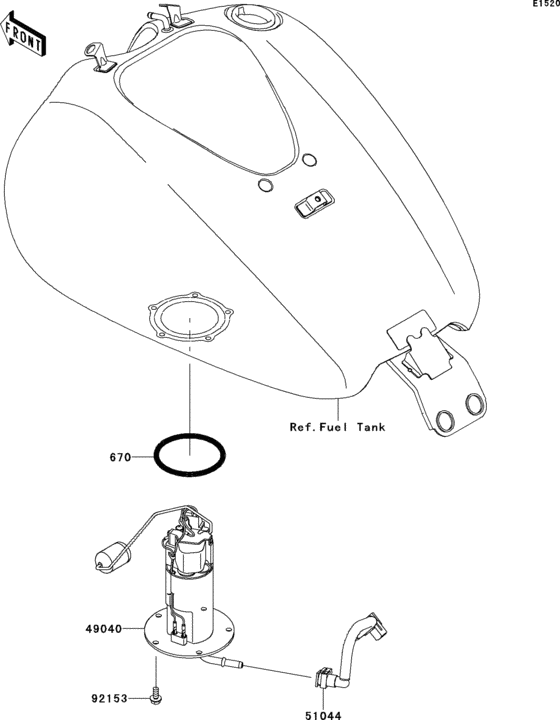 E1520

FRONT

Ref.Fuel Tank

670

49040

92153

51044