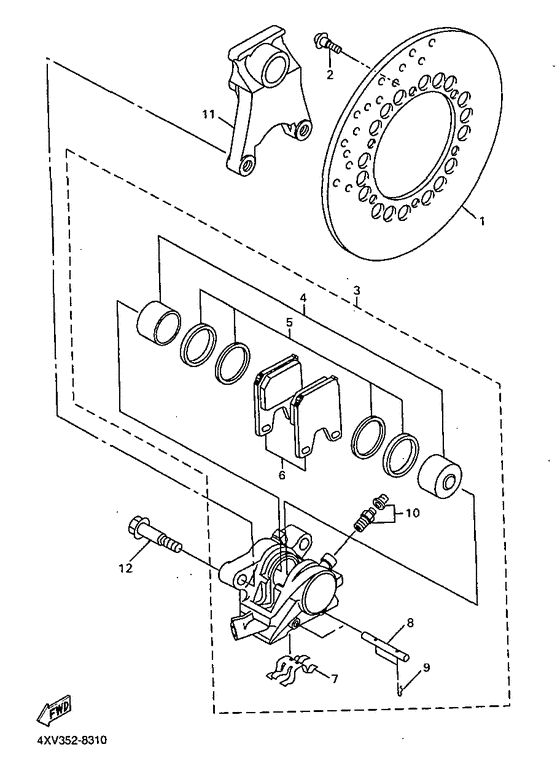 2
11
1
3
4
5
6
10
12
8
9
7
FWD
4XV352-8310