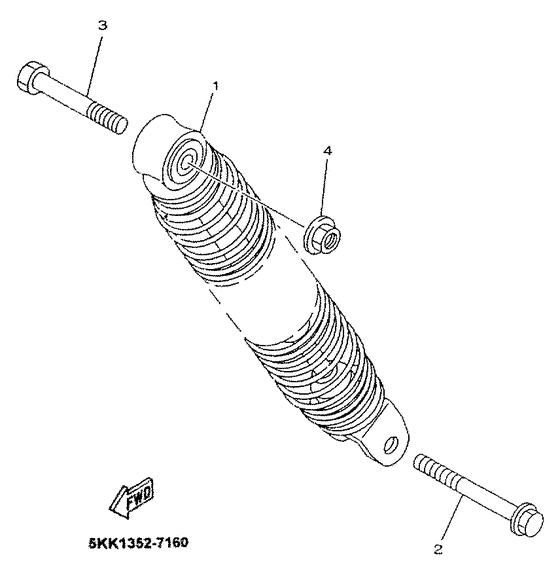 3

1

4

FWD

5KK1352-7160

2