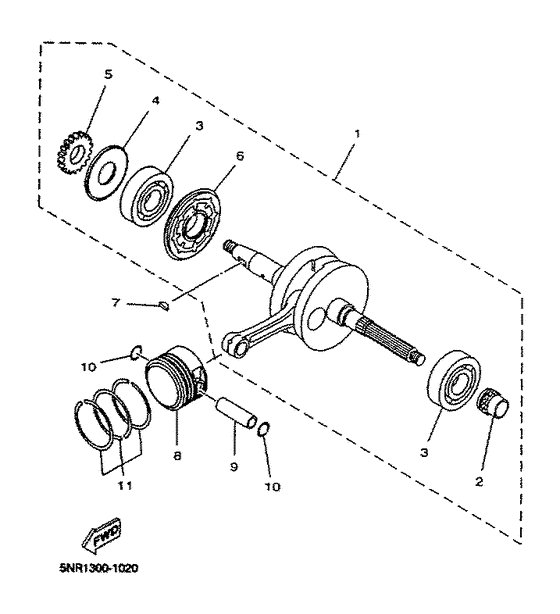 5
4
3
6
1
7
10
8
9
10
11
3
2
FWD
5NR1300-1020