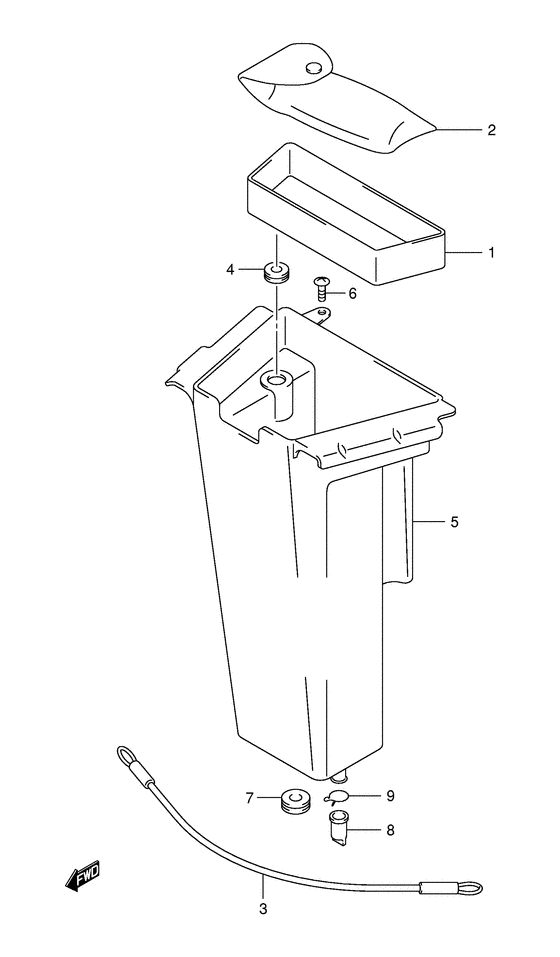 2
1
4
6
5
7
9
8
FWD
3