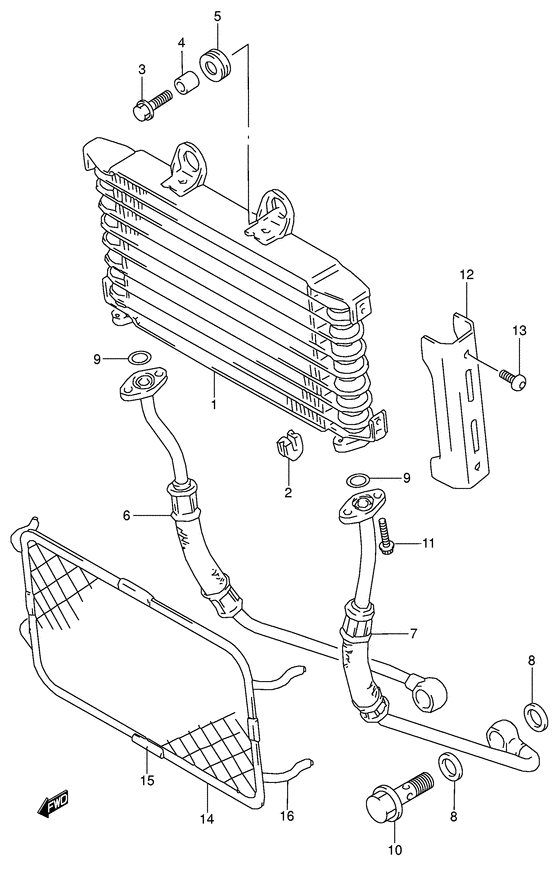 5
4
3
12
13
9
1
2
9
6
11
7
8
15
14
16
8
10
FWD