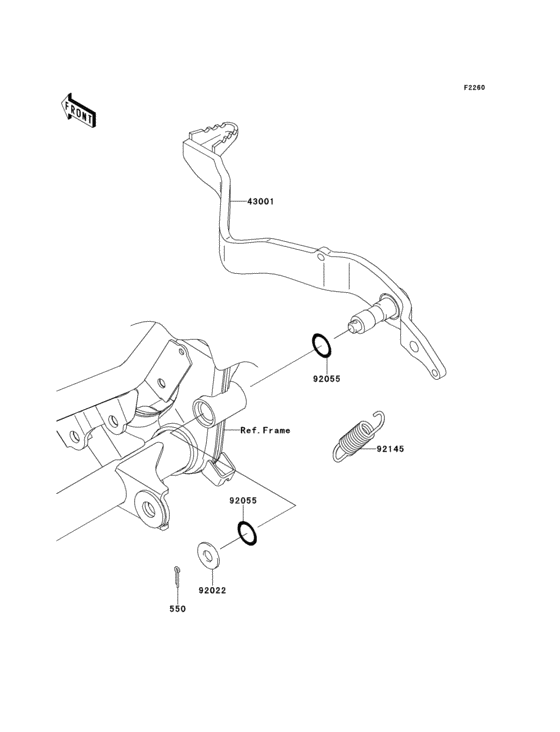 F2260

FRONT

43001

92055

Ref.Frame

92145

92055

92022

550