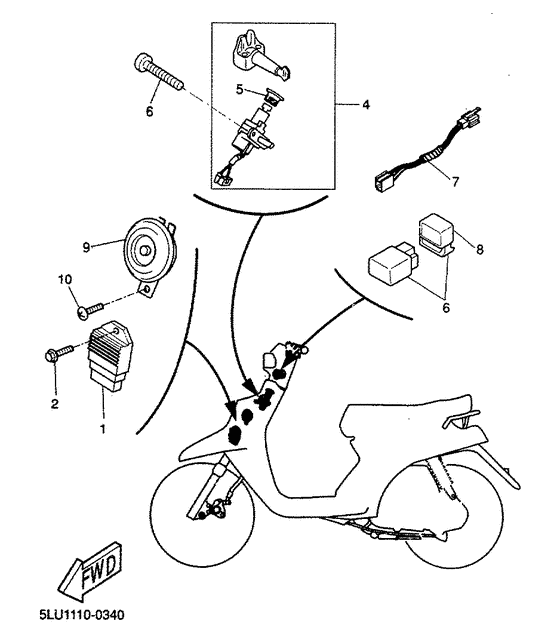 6
5
4
7
9
8
10
6
2
1
FWD
5LU1110-0340