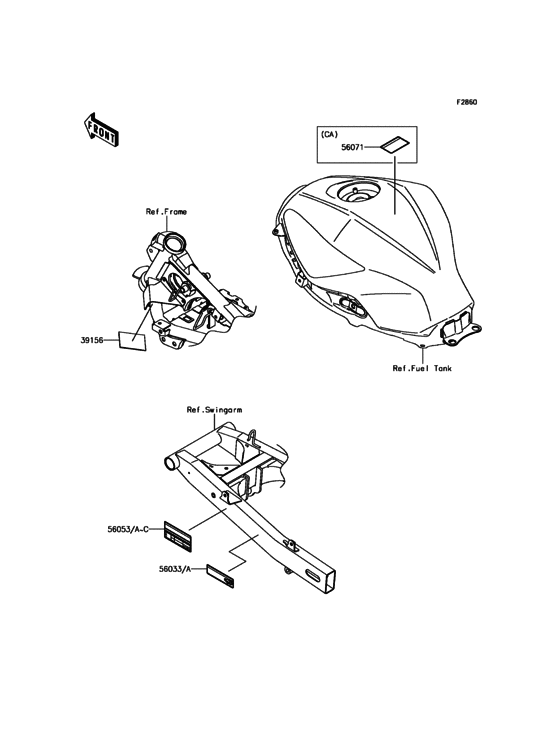 F2860

FRONT

(CA)
56071

Ref.Frame

39156

Ref.Fuel Tank

Ref.Swingarm

56053/A~C

56033/A