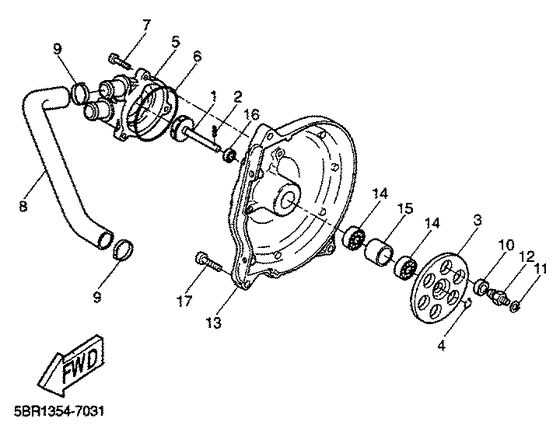 7
9
5
6
1
2
16
8
14
15
14
3
10
12
11
9
17
13
4
FWD
5BR1354-7031