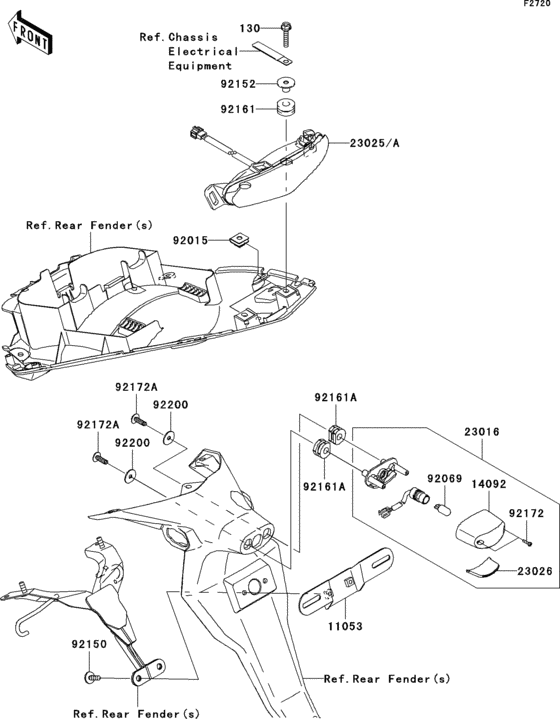 F2720

FRONT

130

Ref.Chassis
Electrical
Equipment

92152

92161

23025/A

Ref.Rear Fender(s)

92015

92172A

92200

92172A

92200

92161A

92161A

23016

92069

14092

92172

23026

11053

92150

Ref.Rear Fender(s)

Ref.Rear Fender(s)