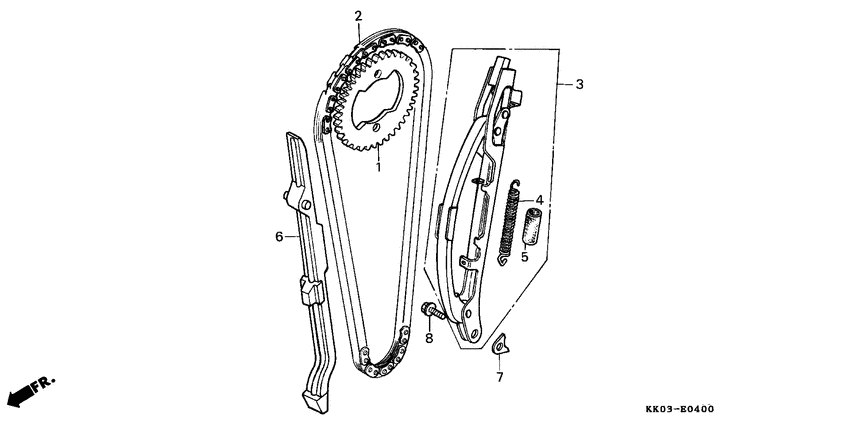 2
3
1
4
6
5
8
7
FR.
KK03-E0400