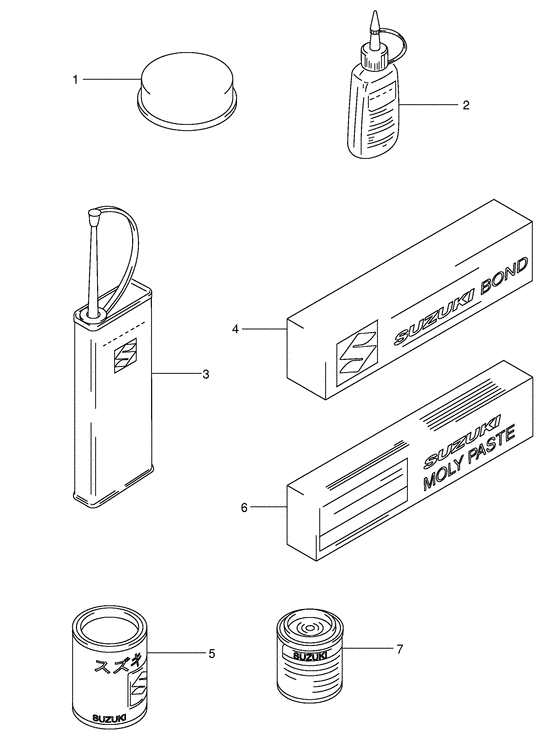 1
2
3
4
SUZUKI BOND
6
SUZUKI
MOLY PASTE
5
スズキ
SUZUKI
7
SUZUKI