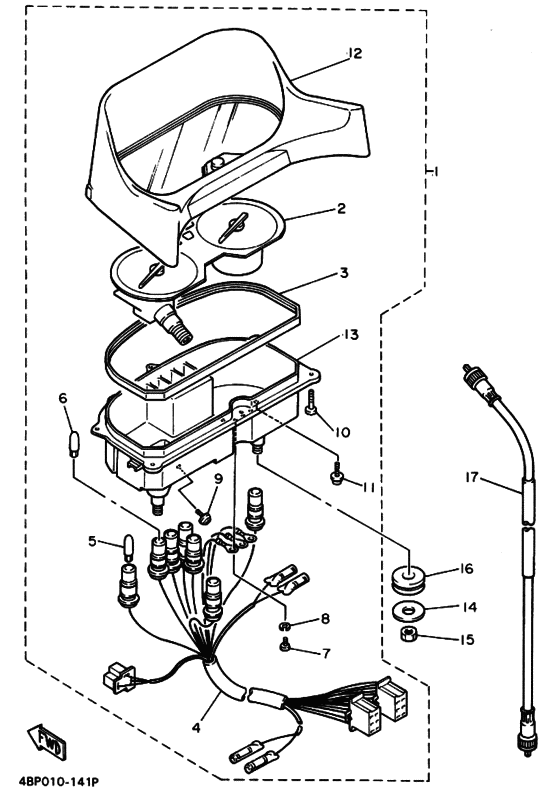 12
1
2
3
13
6
10
11
9
17
5
16
14
8
15
7
4
FWD
4BP010-141P