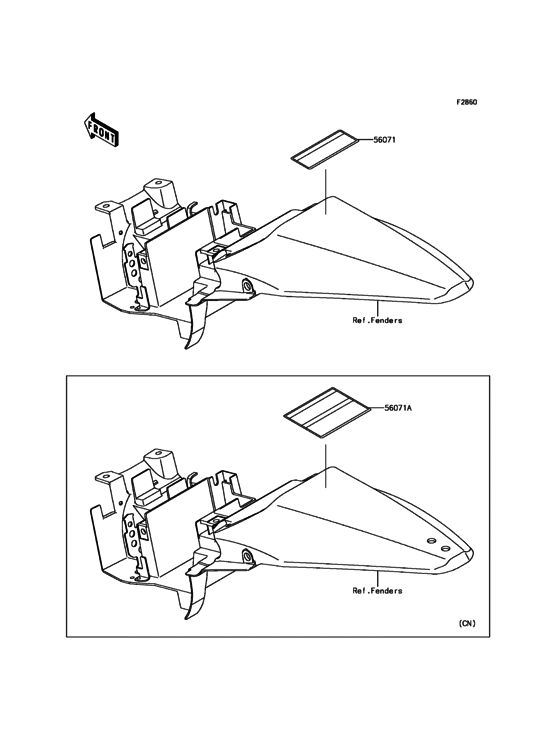 F2860

FRONT

56071

Ref.Fenders

56071A

Ref.Fenders

(CN)