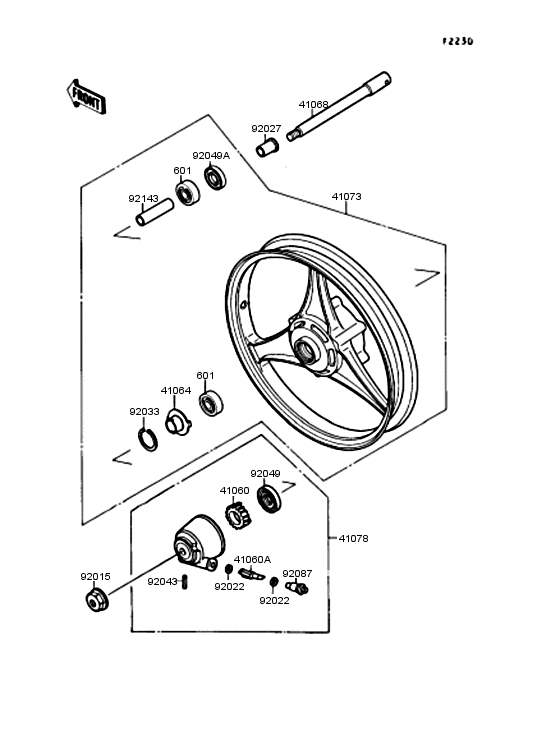 F2230

FRONT

41068

92027

92049A

601

92143

41073

601

41064

92033

92049

41060

41078

41060A

92087

92015

92043

92022

92022