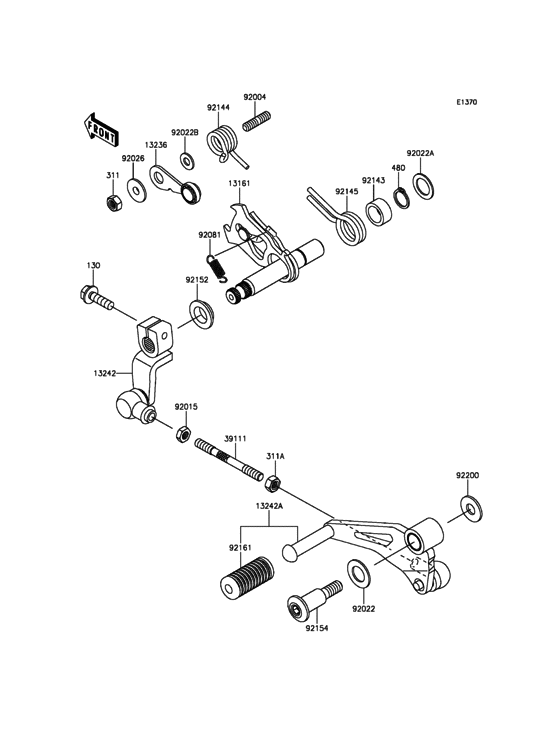 E1370

FRONT

92004
92144
92022B
13236
92026
311
92022A
480
92143
92145
13161
92081
130
92152
13242
92015
39111
311A
92200
13242A
92161
92022
92154