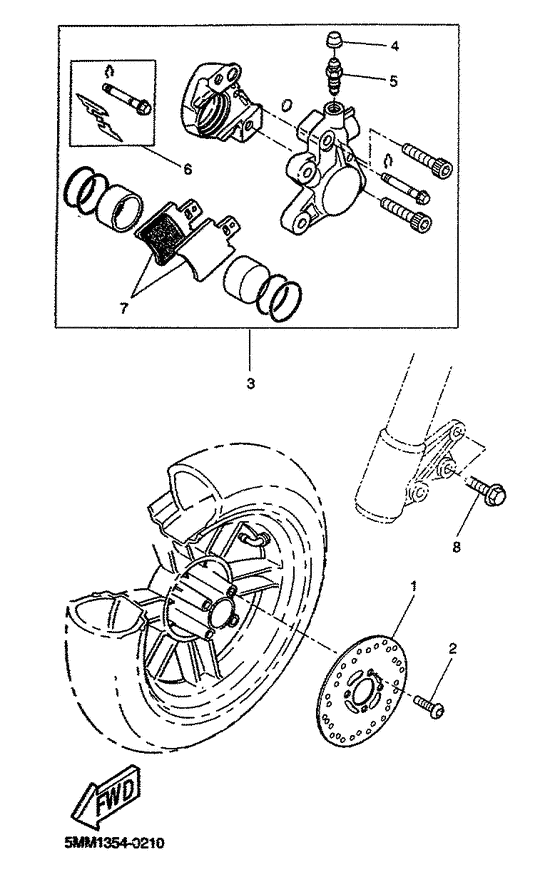 4
5
6
7
3
8
1
2
FWD
5MM1354-0210