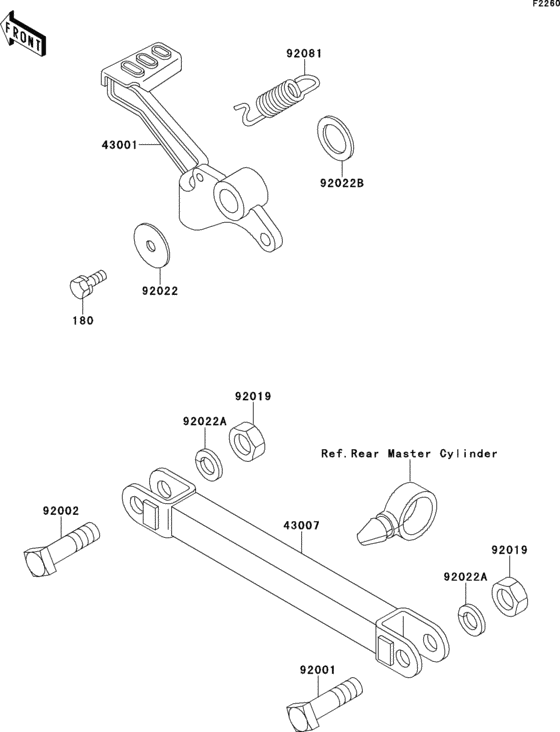 F2260

FRONT

92081

43001

92022B

92022

180

92019

92022A

Ref.Rear Master Cylinder

92002

43007

92019

92022A

92001