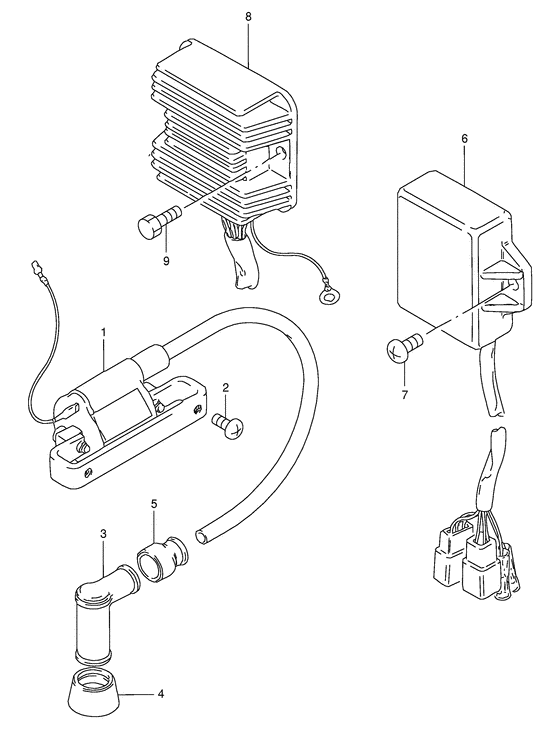 8
6
9
1
2
7
5
3
4