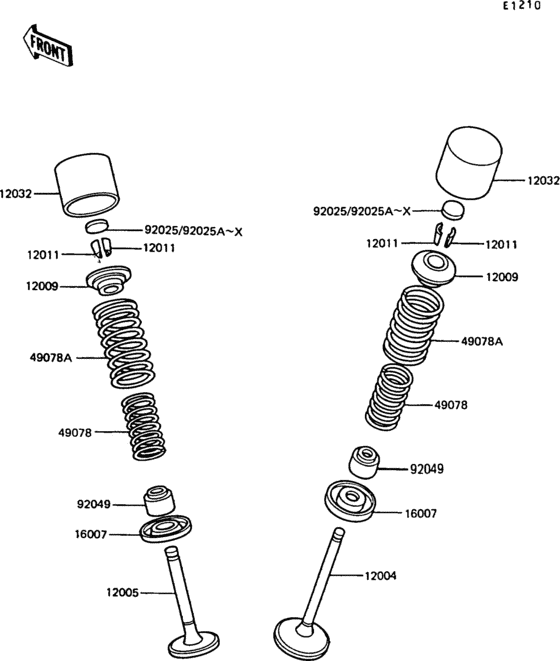 E1210

FRONT

12032

92025/92025A~X

12011

12011

12009

49078A

49078

92049

16007

12005

12032

92025/92025A~X

12011

12011

12009

49078A

49078

92049

16007

12004