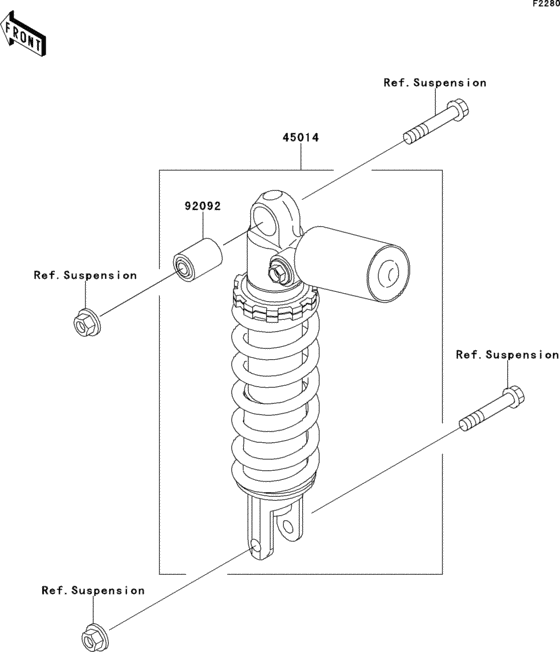 F2280

FRONT

Ref.Suspension

45014

92092

Ref.Suspension

Ref.Suspension

Ref.Suspension