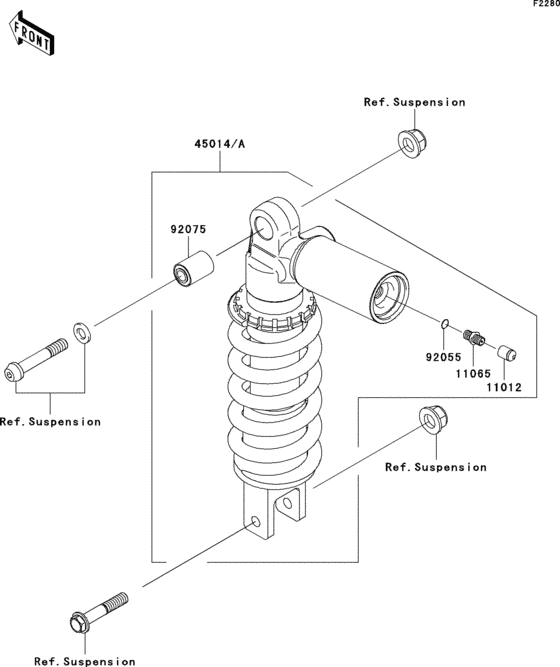 F2280

FRONT

Ref.Suspension

45014/A

92075

92055

11065

11012

Ref.Suspension

Ref.Suspension

Ref.Suspension