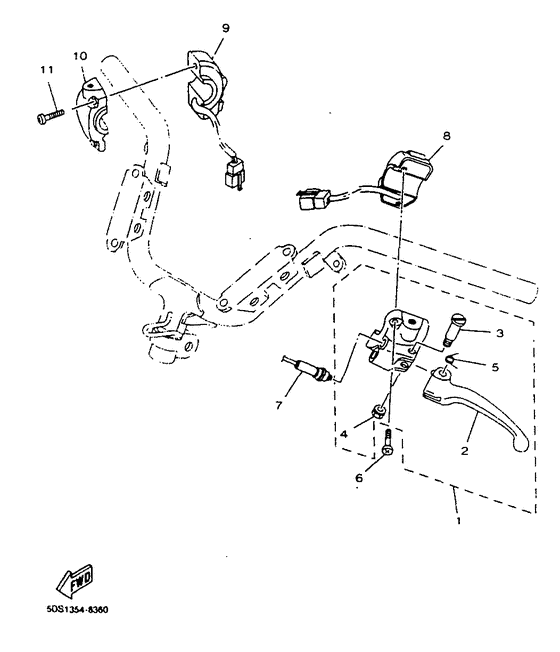 9
10
11
8
3
5
7
4
2
6
1
FWD
5DS1354-8360