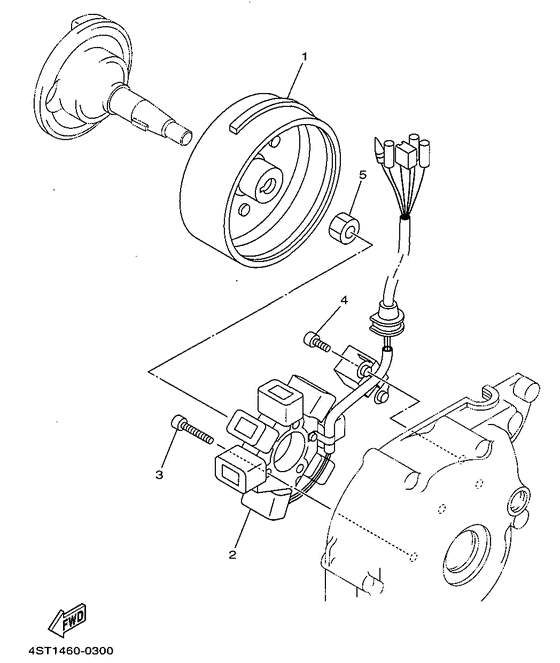 1
5
4
3
2
FWD
4ST1460-0300