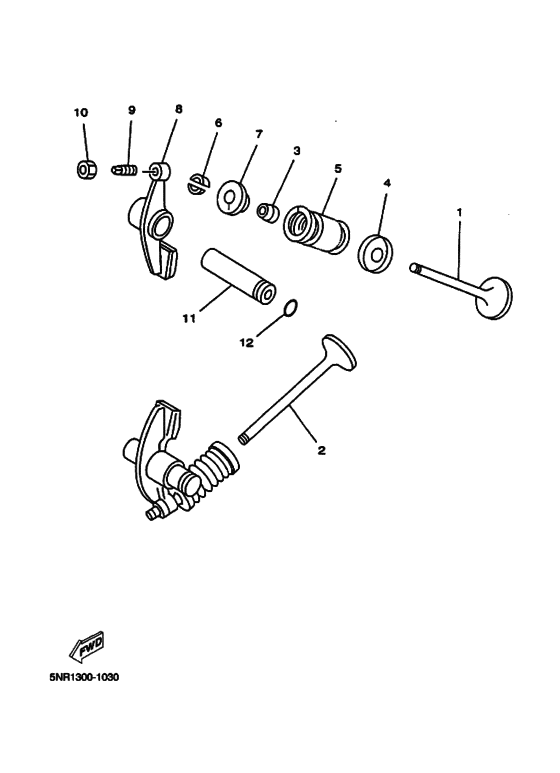 10
9
8
6
7
3
5
4
1
11
12
2
FWD
5NR1300-1030