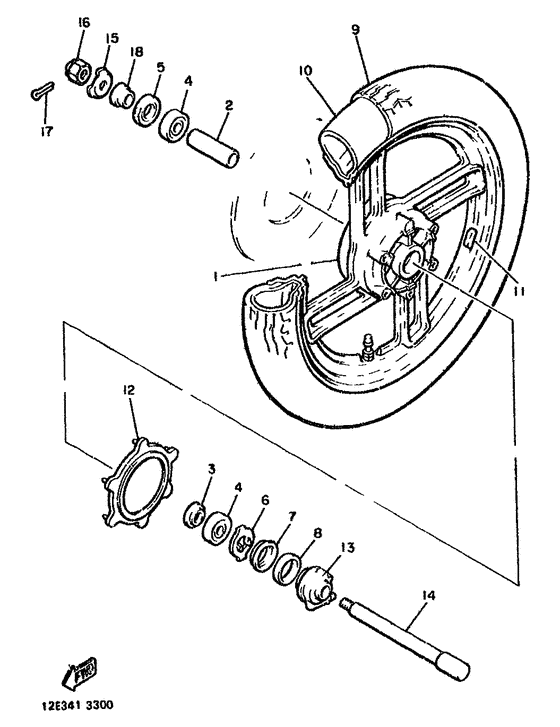 16
15
18
5
4
2
17
9
10
1
11
12
3
4
6
7
8
13
14
FWD
12E341 3300