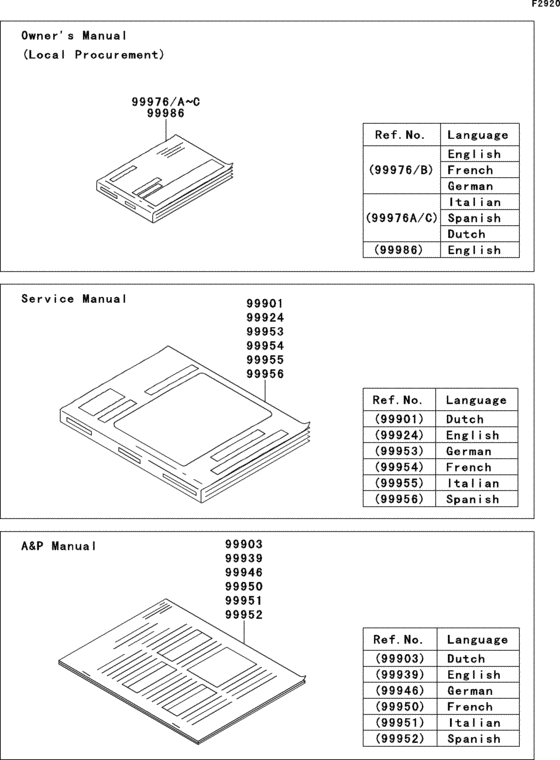 F2920

Owner's Manual
(Local Procurement)

99976/A~C
99986

| Ref. No. | Language |
|---|---|
| (99976/B) | English |
| | French |
| | German |
| (99976A/C) | Italian |
| | Spanish |
| | Dutch |
| (99986) | English |

Service Manual

99901
99924
99953
99954
99955
99956

| Ref. No. | Language |
|---|---|
| (99901) | Dutch |
| (99924) | English |
| (99953) | German |
| (99954) | French |
| (99955) | Italian |
| (99956) | Spanish |

A&P Manual

99903
99939
99946
99950
99951
99952

| Ref. No. | Language |
|---|---|
| (99903) | Dutch |
| (99939) | English |
| (99946) | German |
| (99950) | French |
| (99951) | Italian |
| (99952) | Spanish |