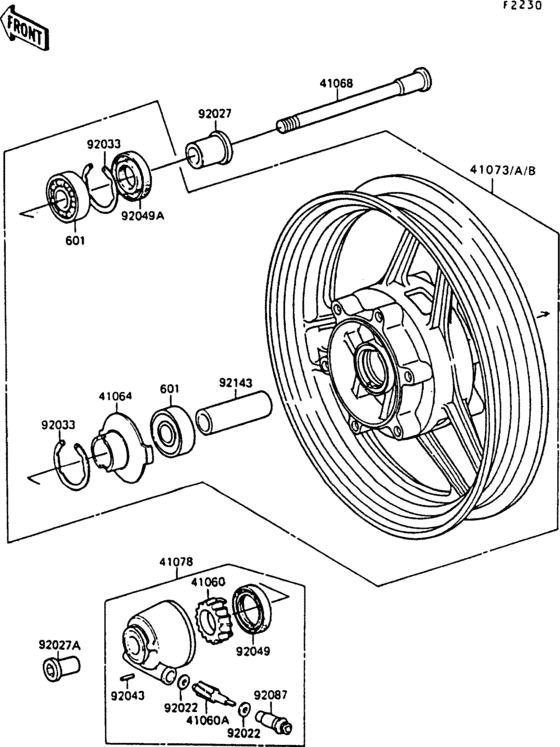 F2230

FRONT

41068

92027

92033

41073/A/B

92049A

601

41064

601

92143

92033

41078

41060

92049

92027A

92043

92022

41060A

92022

92087