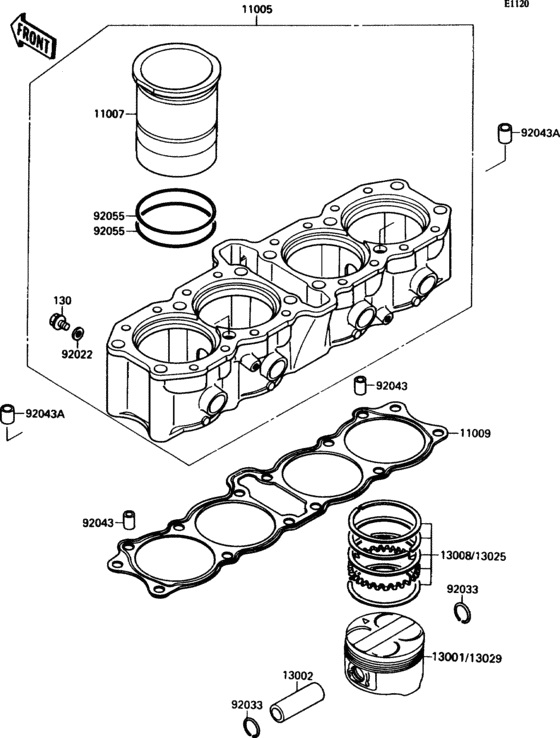 E1120
FRONT
11005
11007
92043A
92055
92055
130
92022
92043
92043A
11009
92043
13008/13025
92033
13001/13029
13002
92033