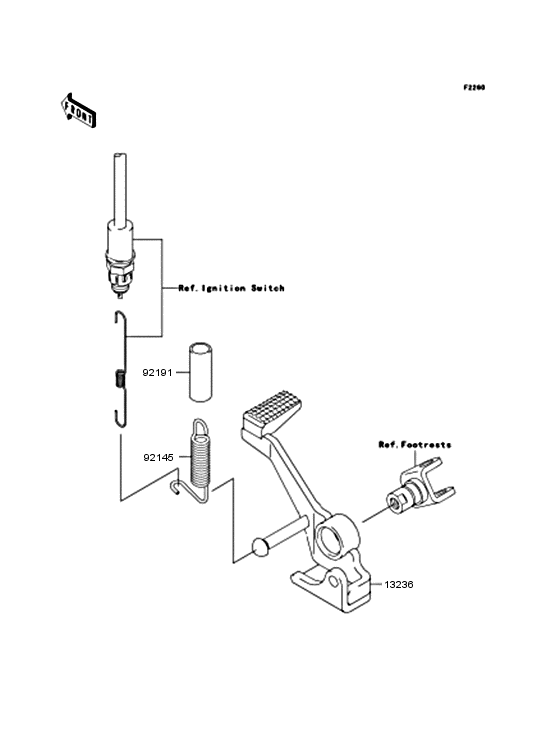 F2290

FRONT

Ref.Ignition Switch

92191

92145

Ref.Footrests

13236