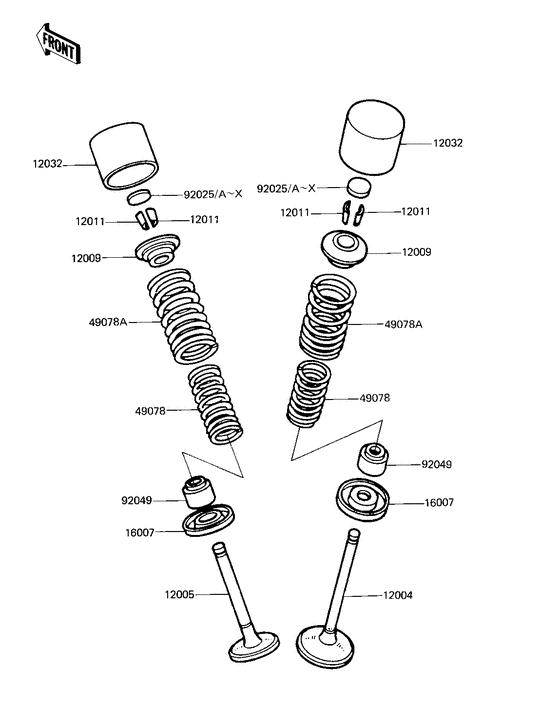 FRONT

12032
92025/A~X
12011
12011
12009
49078A
49078
92049
16007
12005

12032
92025/A~X
12011
12011
12009
49078A
49078
92049
16007
12004