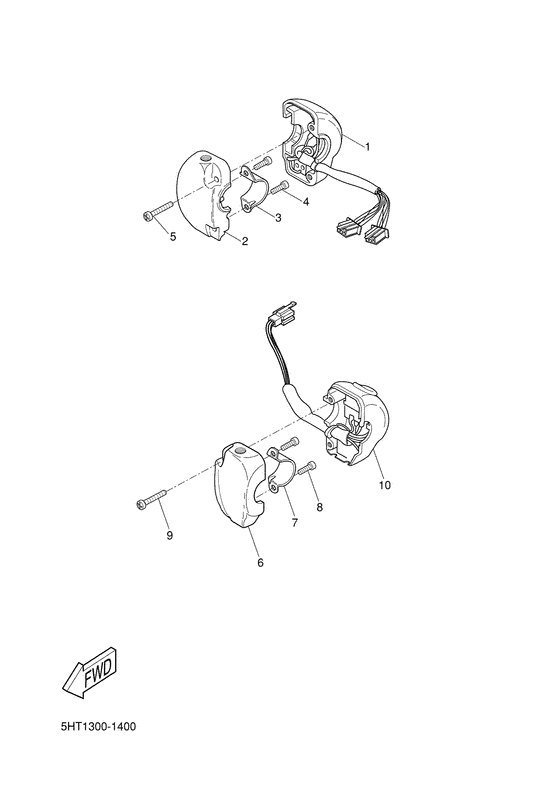 1
4
3
5
2
10
8
7
9
6
FWD
5HT1300-1400