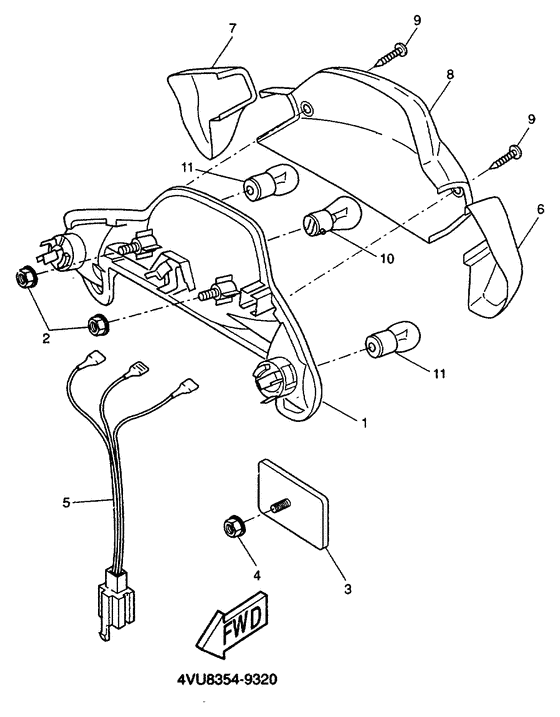 7
9
8
9
11
6
10
2
11
1
5
4
3
FWD
4VU8354-9320