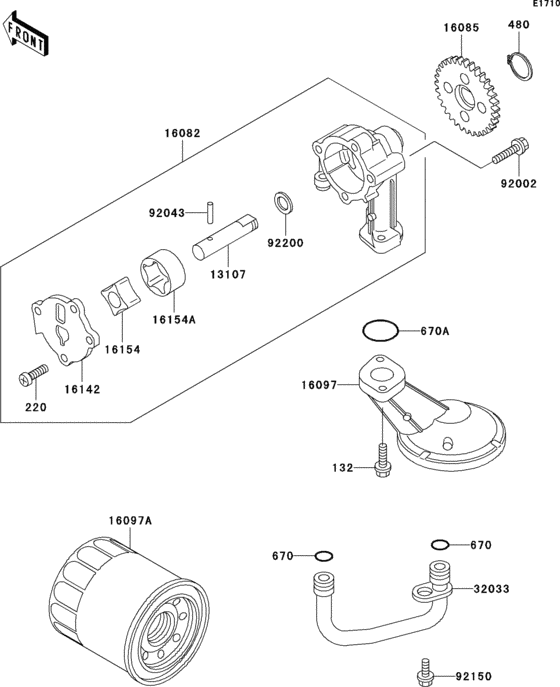 E1710

FRONT

16085
480
16082
92002
92043
92200
13107
16154A
16154
16142
220
670A
16097
132
16097A
670
670
32033
92150