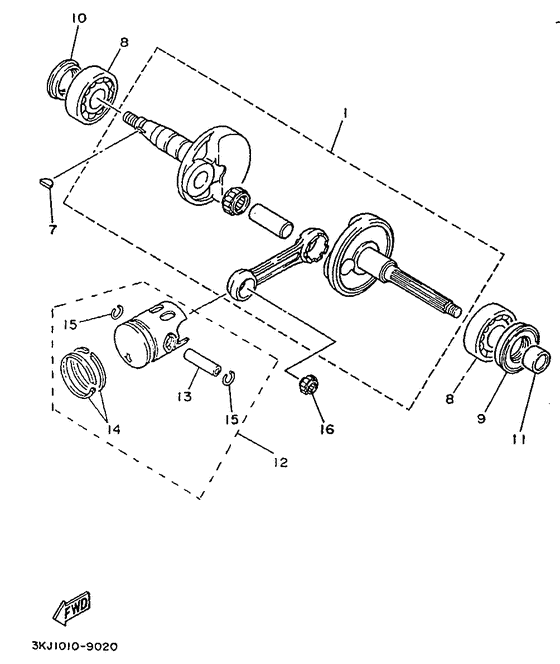 10
8
1
7
15
13
15
14
12
16
8
9
11
FWD
3KJ1010-9020