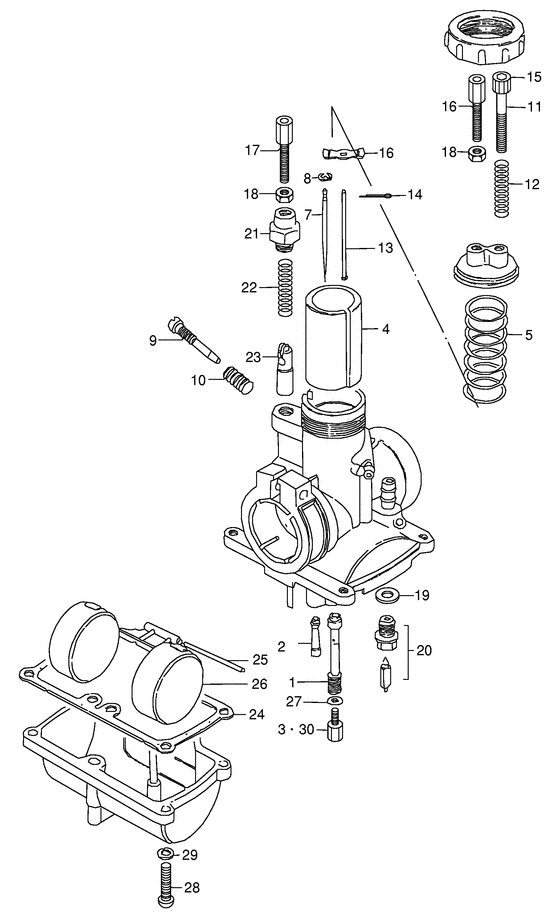 15
16
11
18
12
17
16
8
18
14
7
21
13
22
4
5
9
23
10
19
2
20
25
1
26
27
24
3 · 30
29
28