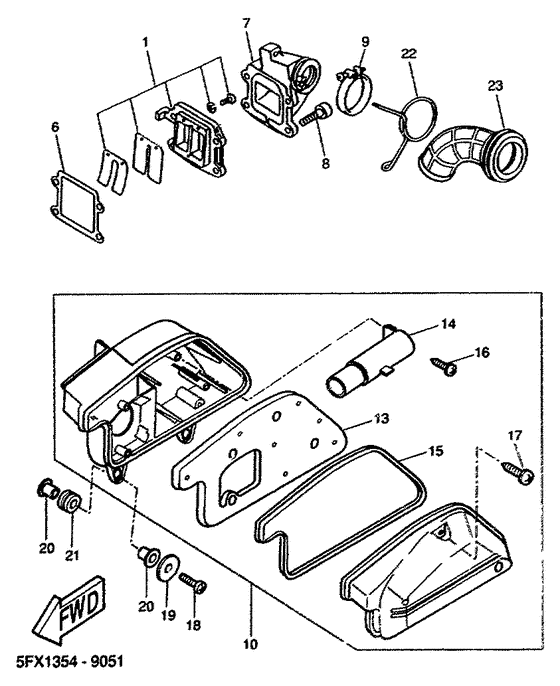 1
7
9
22
23
6
8
14
16
13
15
17
20
21
20
19
18
10
FWD
5FX1354 - 9051