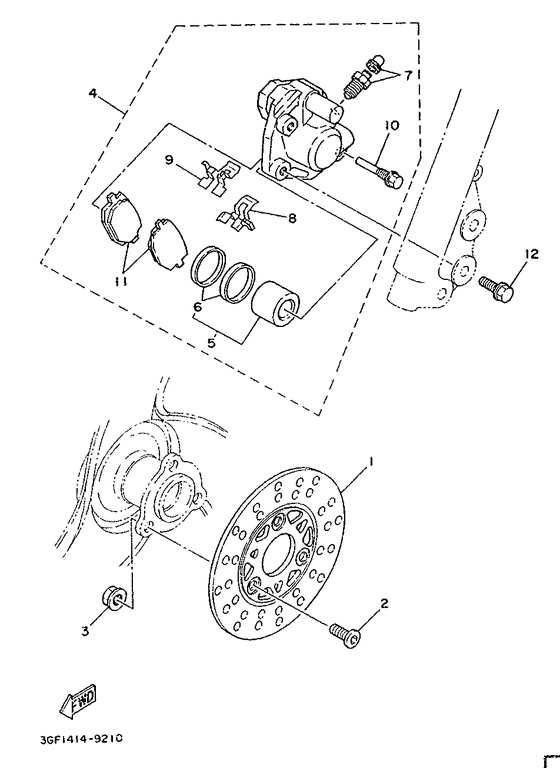 4
7
10
9
8
12
11
6
5
1
2
3
FWD
3GF1414-9210