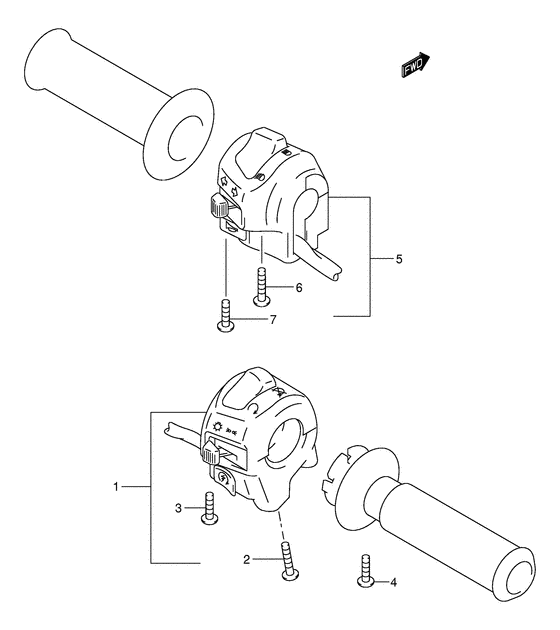 FWD

5

6

7

1

3

2

4