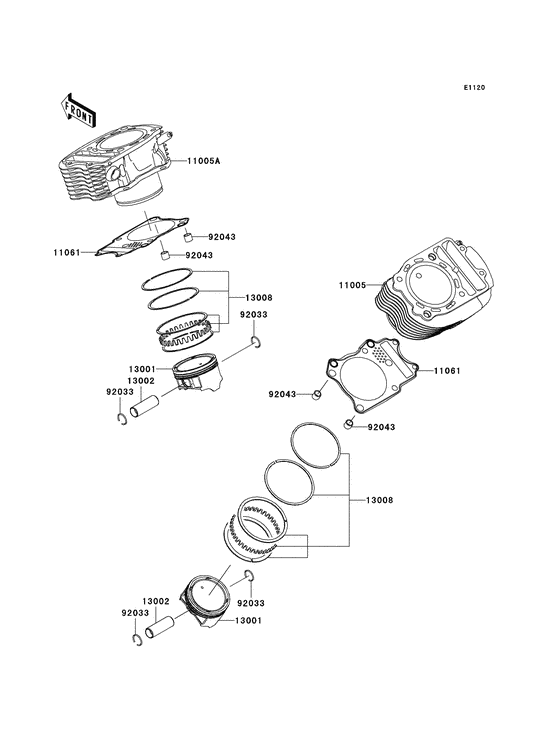 E1120

FRONT

11005A

92043

11061

92043

13008

92033

13001

13002

92033

11005

11061

92043

92043

13008

13002

92033

92033

13001