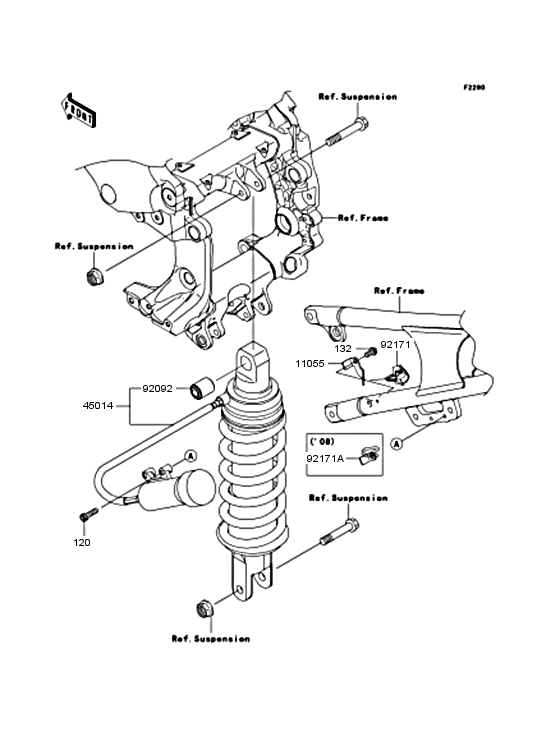 F2290

FRONT

Ref.Suspension

Ref.Frame

Ref.Suspension

Ref.Frame

132

92171

11055

92092

45014

A

('08)

92171A

A

Ref.Suspension

120

Ref.Suspension