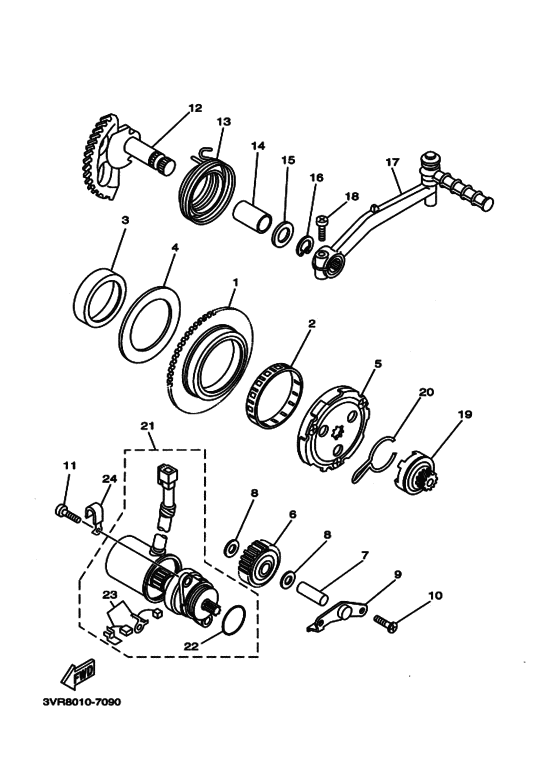 12
13
14
15
16
17
18
3
4
1
2
5
20
19
21
11
24
8
6
8
7
9
10
23
22
FWD
3VR8010-7090