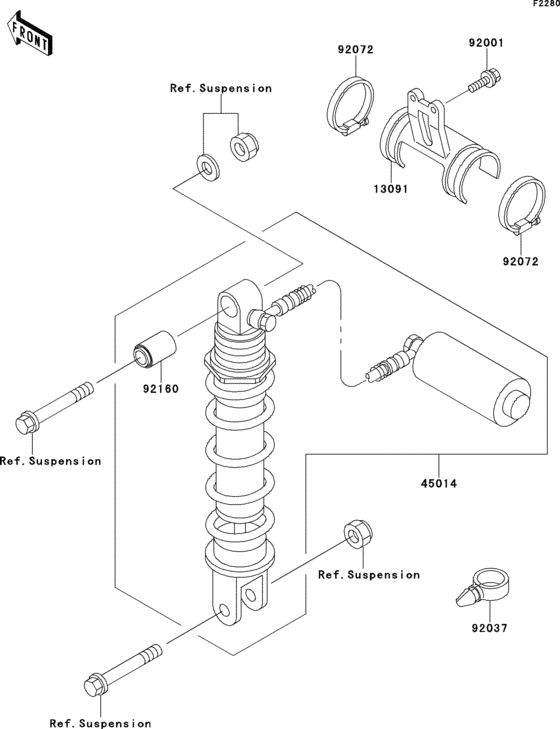 F2280

FRONT

92072

92001

Ref.Suspension

13091

92072

92160

Ref.Suspension

45014

Ref.Suspension

92037

Ref.Suspension