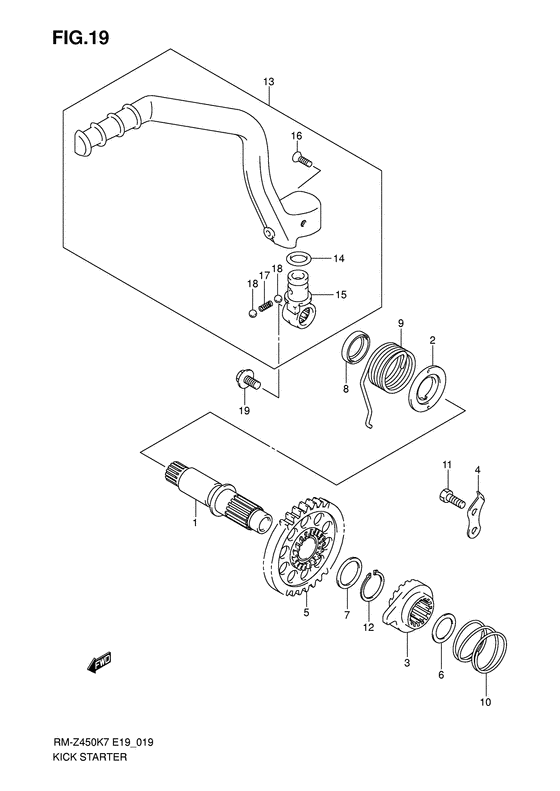 FIG.19

13

16

14

18

17

18

15

9

2

8

19

11

4

1

5

7

12

3

6

10

FWD

RM-Z450K7 E19_019
KICK STARTER