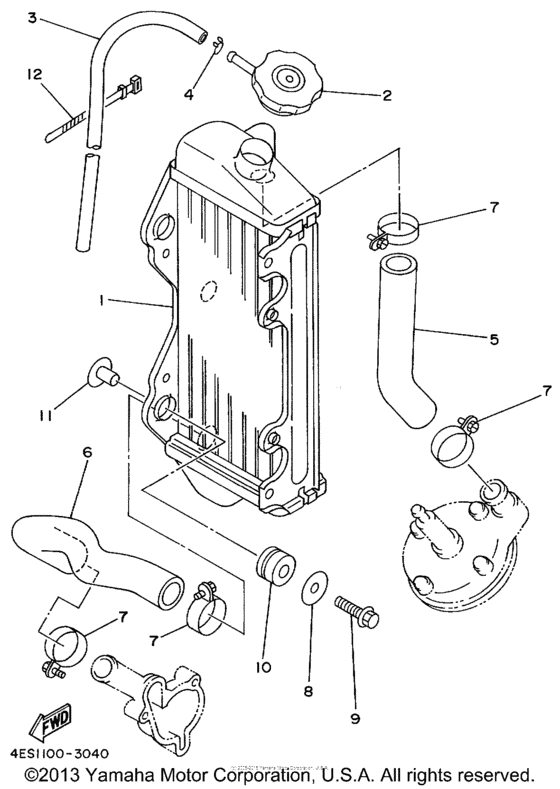 3
12
4
2
7
1
5
11
7
6
7
7
10
8
9
FWD
4ES1100-3040
©2013 Yamaha Motor Corporation, U.S.A. All rights reserved.